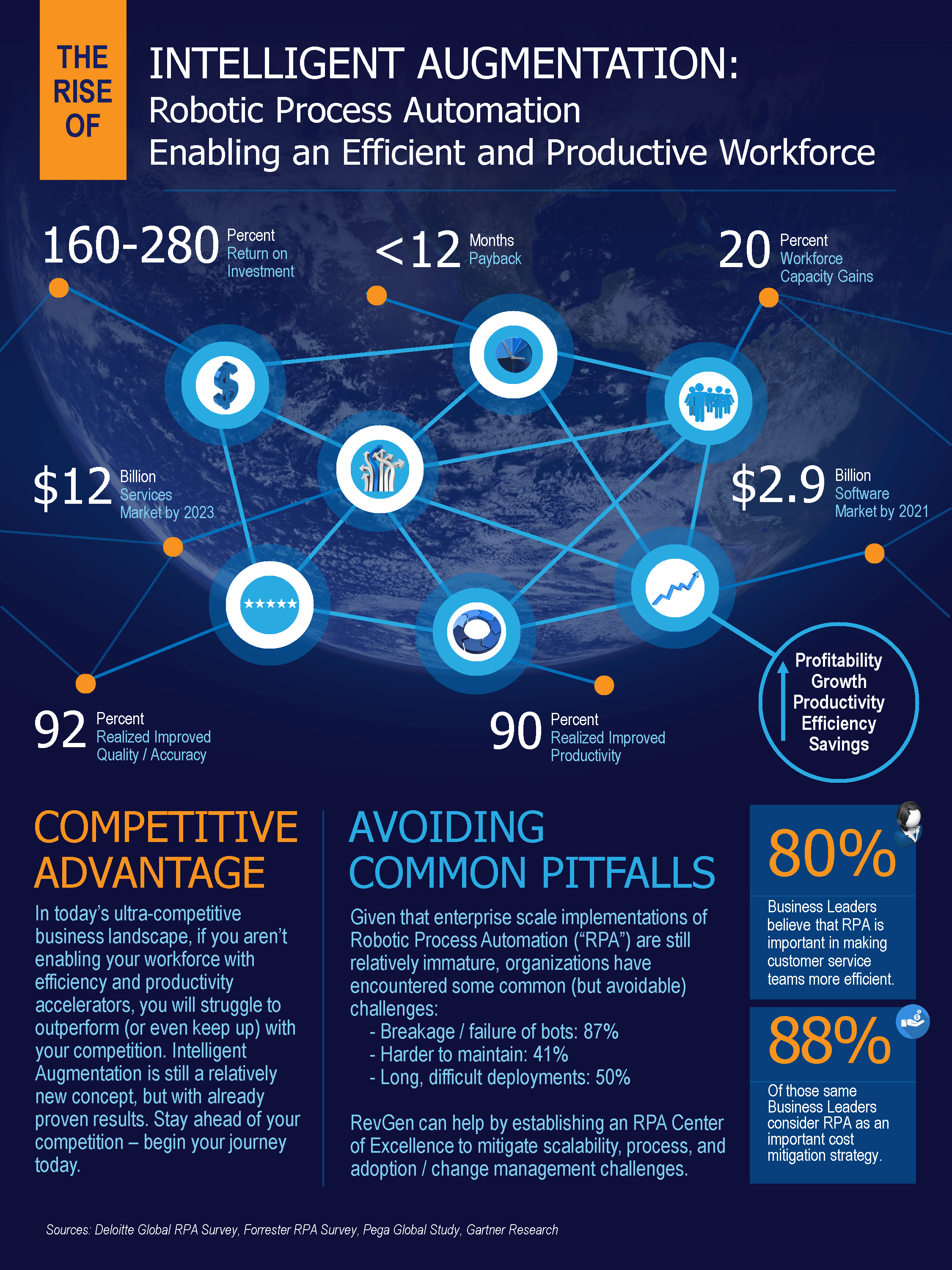 THE RISE OF

INTELLIGENT AUGMENTATION:
Robotic Process Automation
Enabling an Efficient and Productive Workforce

160-280 Percent Return on Investment

<12 Months Payback

20 Percent Workforce Capacity Gains

$12 Billion Services Market by 2023

$2.9 Billion Software Market by 2021

★★★★★

92 Percent Realized Improved Quality / Accuracy

90 Percent Realized Improved Productivity

Profitability
Growth
Productivity
Efficiency
Savings

COMPETITIVE ADVANTAGE

In today's ultra-competitive business landscape, if you aren't enabling your workforce with efficiency and productivity accelerators, you will struggle to outperform (or even keep up) with your competition. Intelligent Augmentation is still a relatively new concept, but with already proven results. Stay ahead of your competition – begin your journey today.

AVOIDING COMMON PITFALLS

Given that enterprise scale implementations of Robotic Process Automation ("RPA") are still relatively immature, organizations have encountered some common (but avoidable) challenges:
- Breakage / failure of bots: 87%
- Harder to maintain: 41%
- Long, difficult deployments: 50%

RevGen can help by establishing an RPA Center of Excellence to mitigate scalability, process, and adoption / change management challenges.

80%
Business Leaders believe that RPA is important in making customer service teams more efficient.

88%
Of those same Business Leaders consider RPA as an important cost mitigation strategy.

Sources: Deloitte Global RPA Survey, Forrester RPA Survey, Pega Global Study, Gartner Research